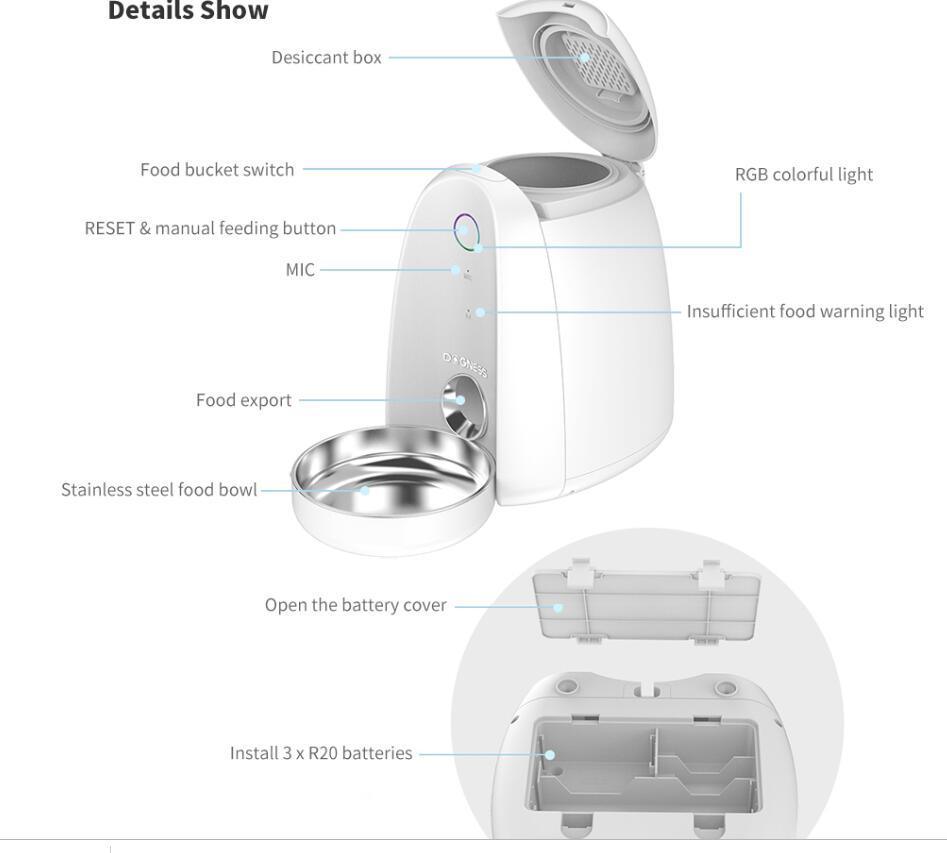 Details Show

Desiccant box

Food bucket switch

RGB colorful light

RESET & manual feeding button

MIC

Insufficient food warning light

DOGNESS

Food export

Stainless steel food bowl

Open the battery cover

Install 3 x R20 batteries